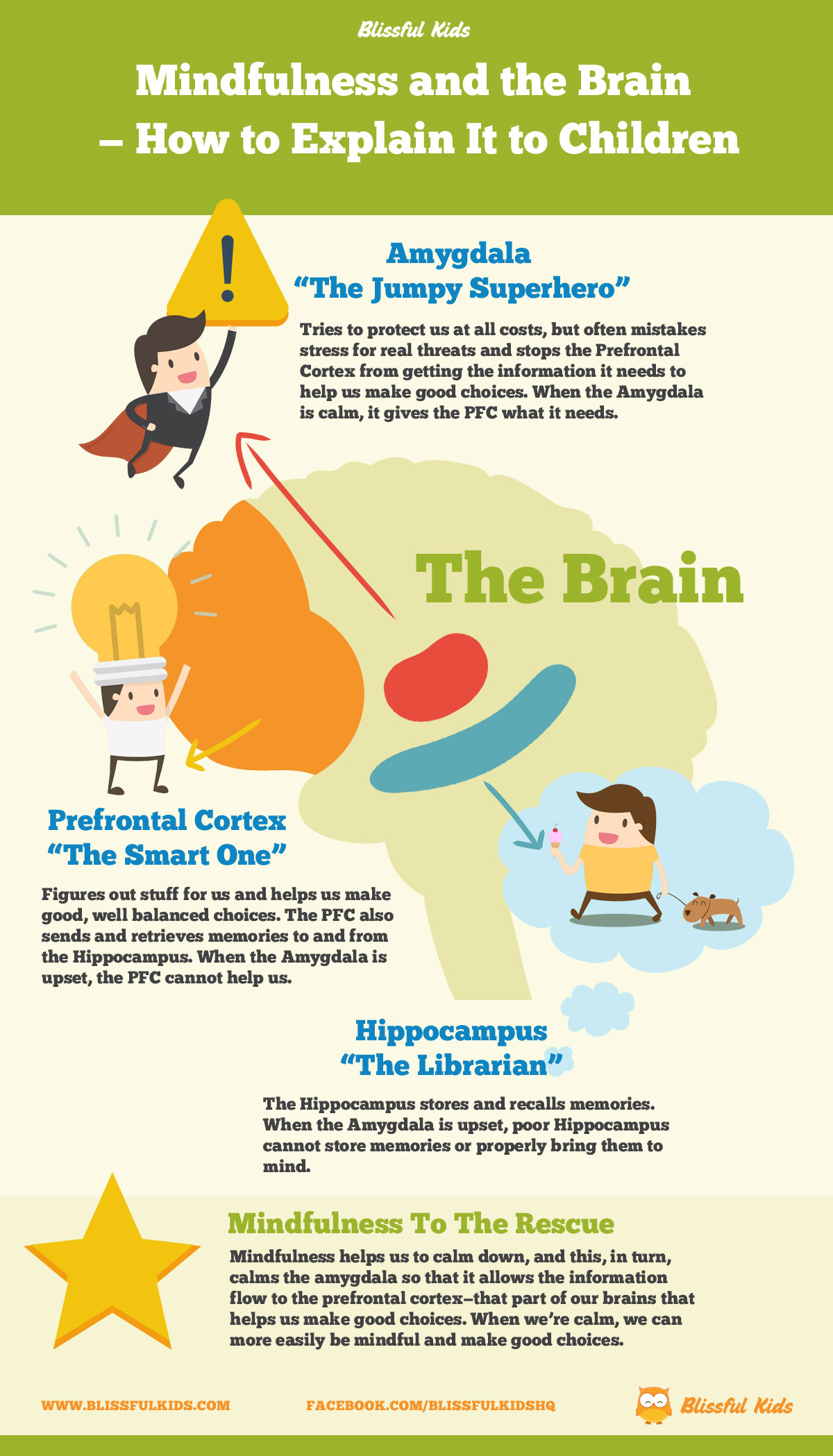 Blissful Kids

Mindfulness and the Brain – How to Explain It to Children

Amygdala
“The Jumpy Superhero”

Tries to protect us at all costs, but often mistakes stress for real threats and stops the Prefrontal Cortex from getting the information it needs to help us make good choices. When the Amygdala is calm, it gives the PFC what it needs.

The Brain

Prefrontal Cortex
“The Smart One”

Figures out stuff for us and helps us make good, well balanced choices. The PFC also sends and retrieves memories to and from the Hippocampus. When the Amygdala is upset, the PFC cannot help us.

Hippocampus
“The Librarian”

The Hippocampus stores and recalls memories. When the Amygdala is upset, poor Hippocampus cannot store memories or properly bring them to mind.

Mindfulness To The Rescue

Mindfulness helps us to calm down, and this, in turn, calms the amygdala so that it allows the information flow to the prefrontal cortex–that part of our brains that helps us make good choices. When we’re calm, we can more easily be mindful and make good choices.

WWW.BLISSFULKIDS.COM FACEBOOK.COM/BLISSFULKIDSHQ Blissful Kids